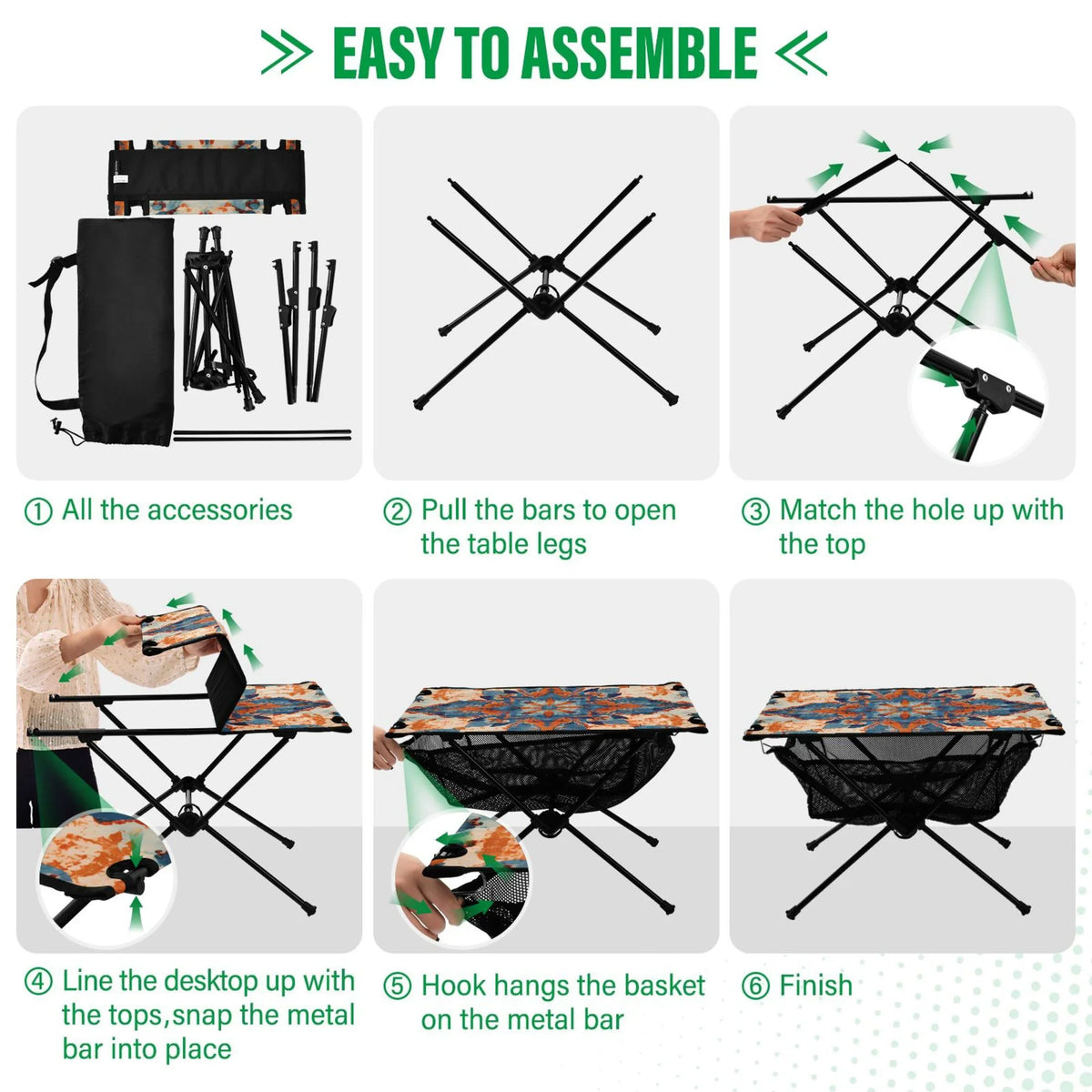 ≫ EASY TO ASSEMBLE ≪

① All the accessories

② Pull the bars to open the table legs

③ Match the hole up with the top

④ Line the desktop up with the tops,snap the metal bar into place

⑤ Hook hangs the basket on the metal bar

⑥ Finish